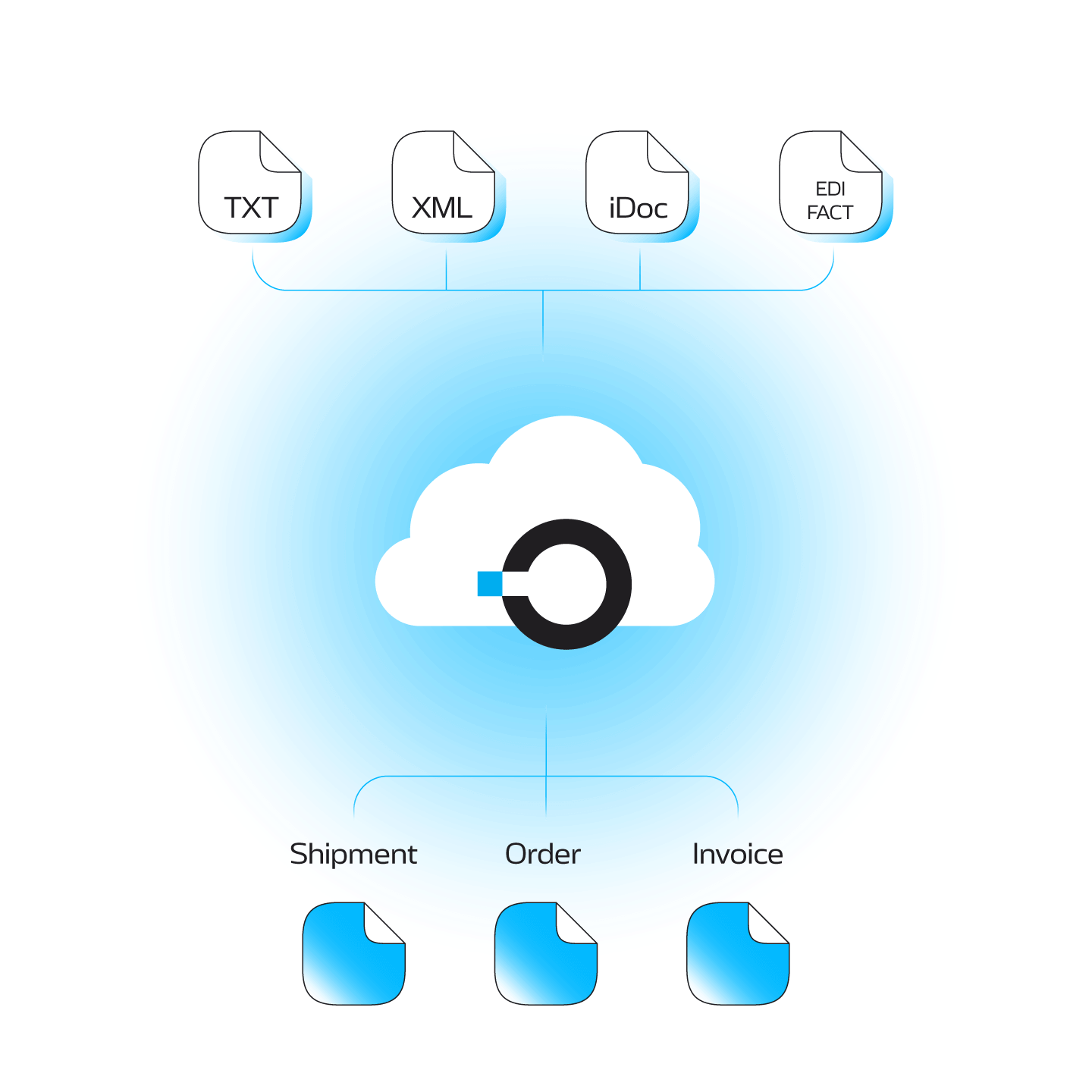 TXT

XML

iDoc

EDI
FACT

Shipment

Order

Invoice