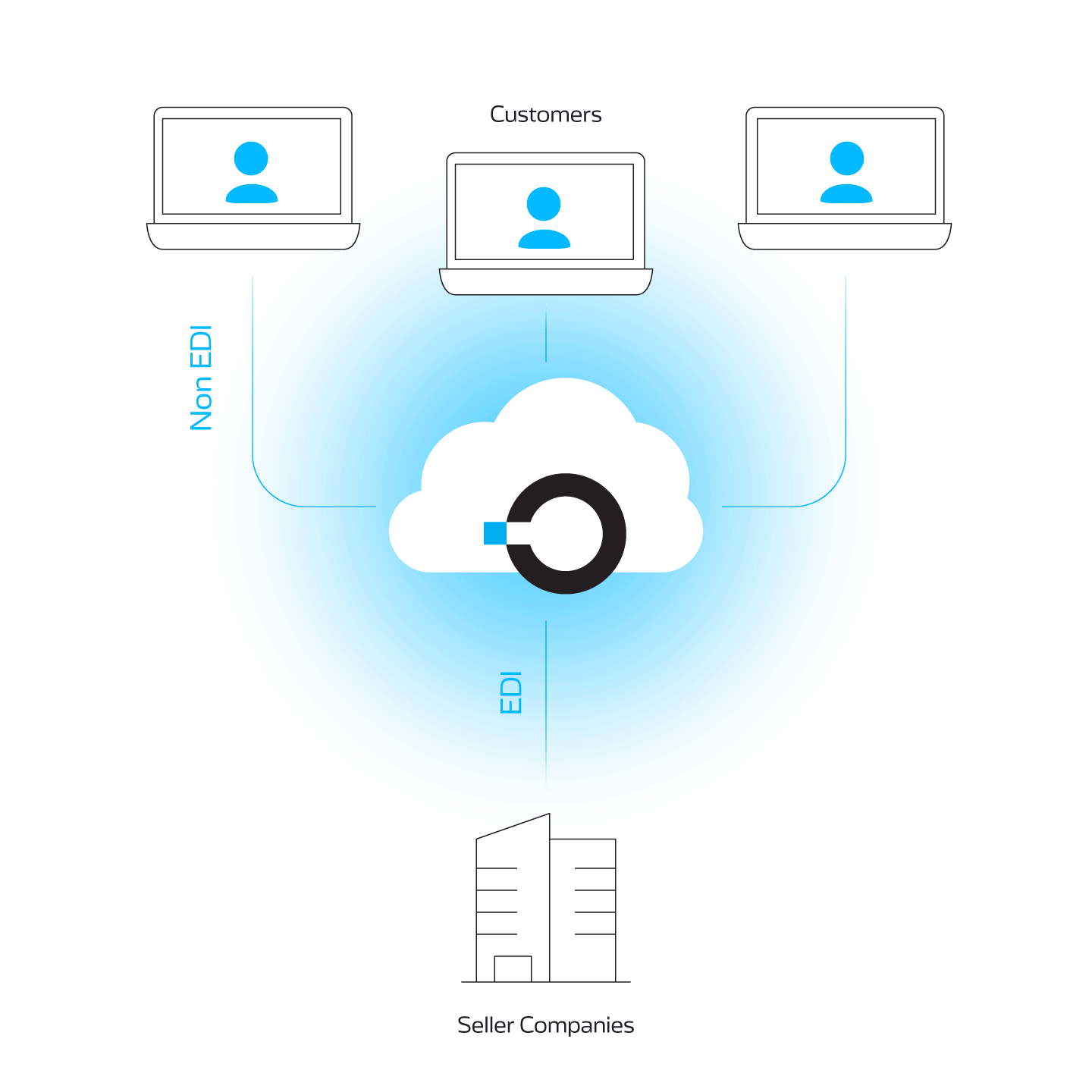 Customers

Non EDI

EDI

Seller Companies